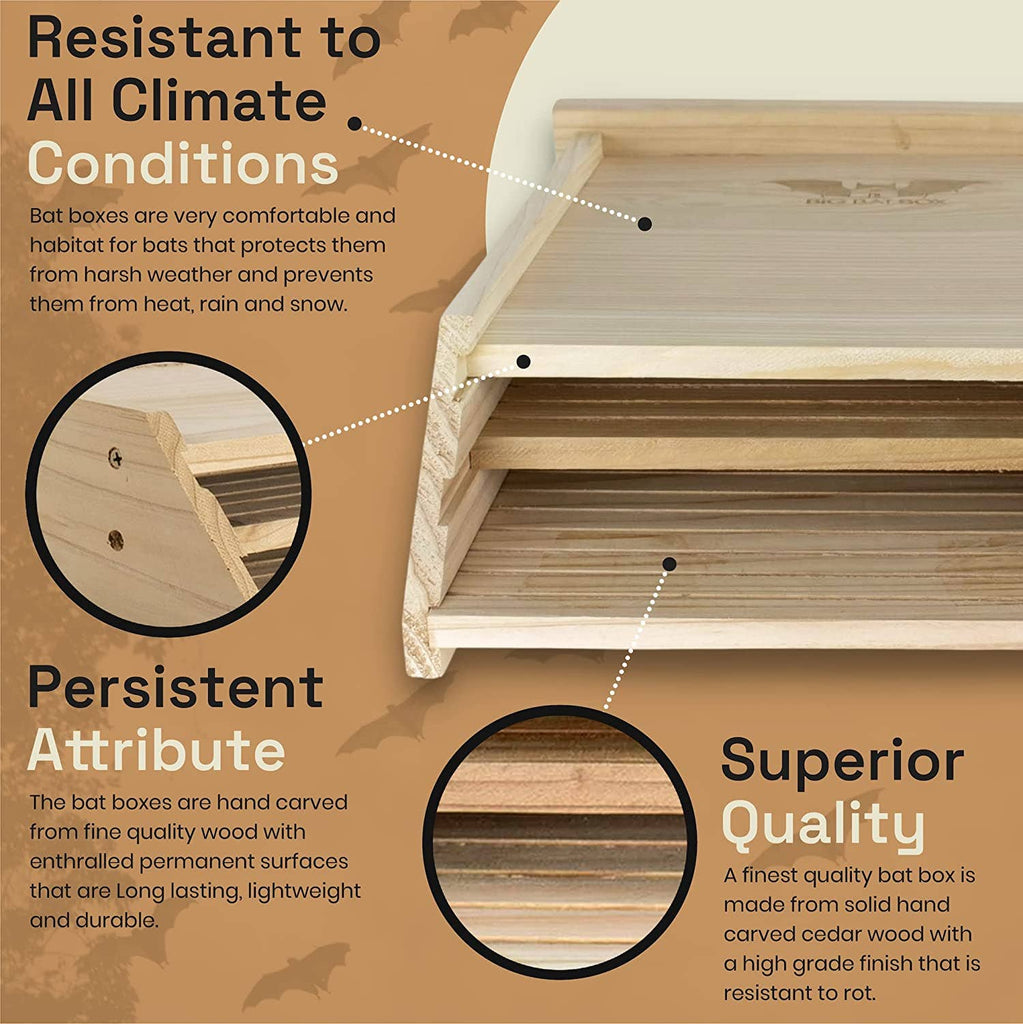 Resistant to All Climate Conditions

Bat boxes are very comfortable and habitat for bats that protects them from harsh weather and prevents them from heat, rain and snow.

BIG BAT BOX

Persistent Attribute

The bat boxes are hand carved from fine quality wood with enthralled permanent surfaces that are Long lasting, lightweight and durable.

Superior Quality

A finest quality bat box is made from solid hand carved cedar wood with a high grade finish that is resistant to rot.